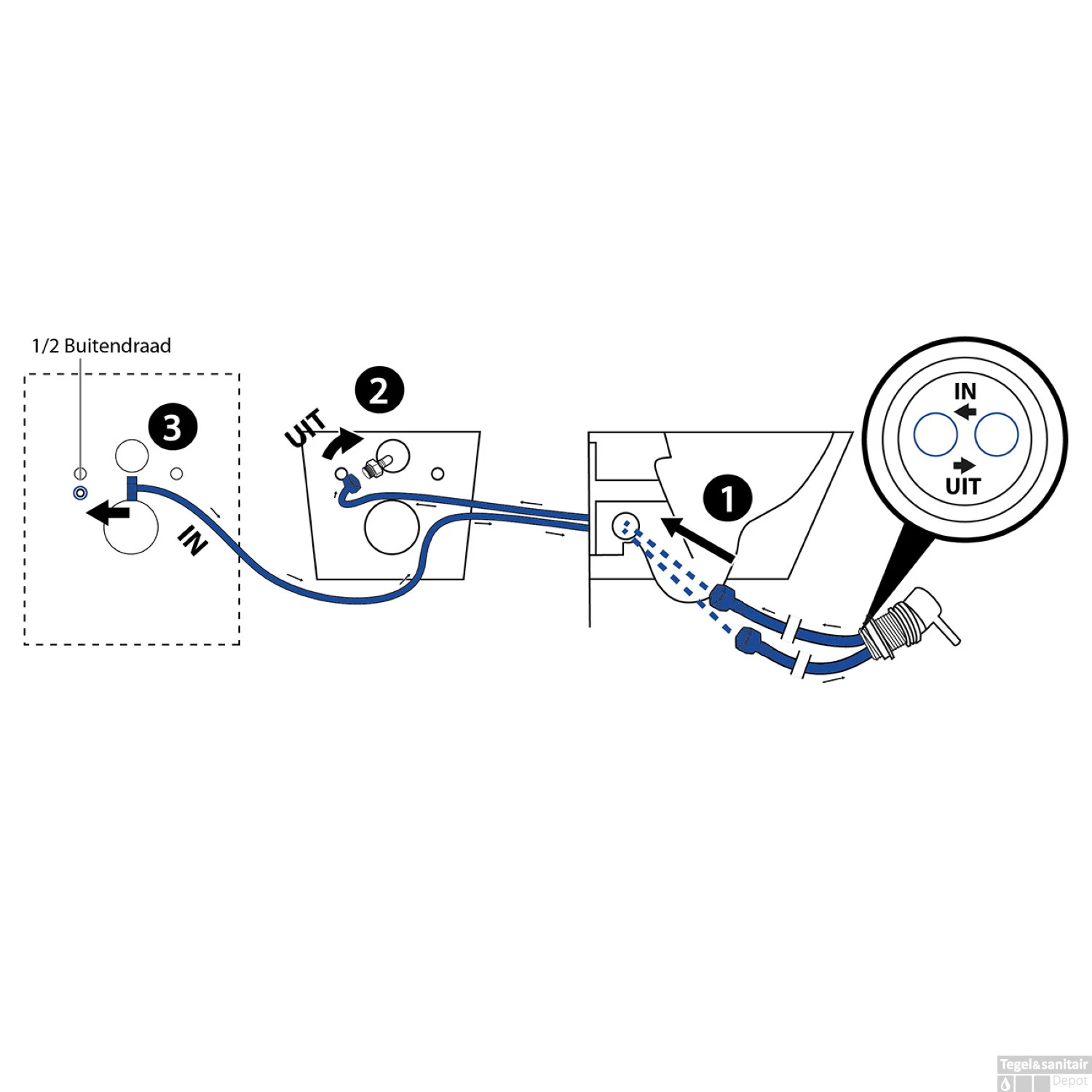 1/2 Buitendraad

3

IN

2

UIT

1

IN

UIT

Tegel&sanitair Depot