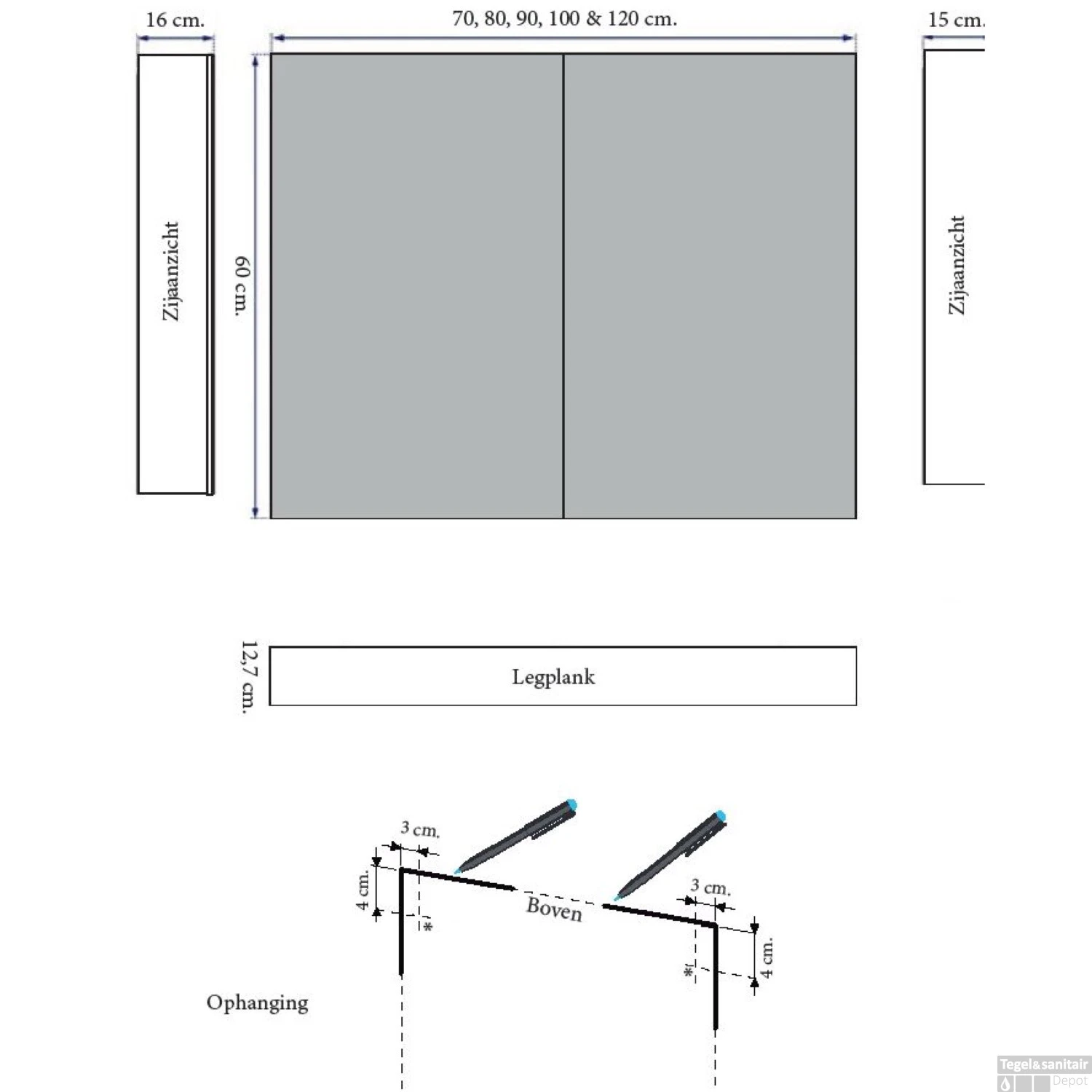 16 cm.

70, 80, 90, 100 & 120 cm.

15 cm.

Zijaanzicht

60 cm.

Zijaanzicht

12,7 cm.

Legplank

3 cm.

4 cm.

*

Boven

3 cm.

*

4 cm.

Ophanging

Tegel&sanitair Depot