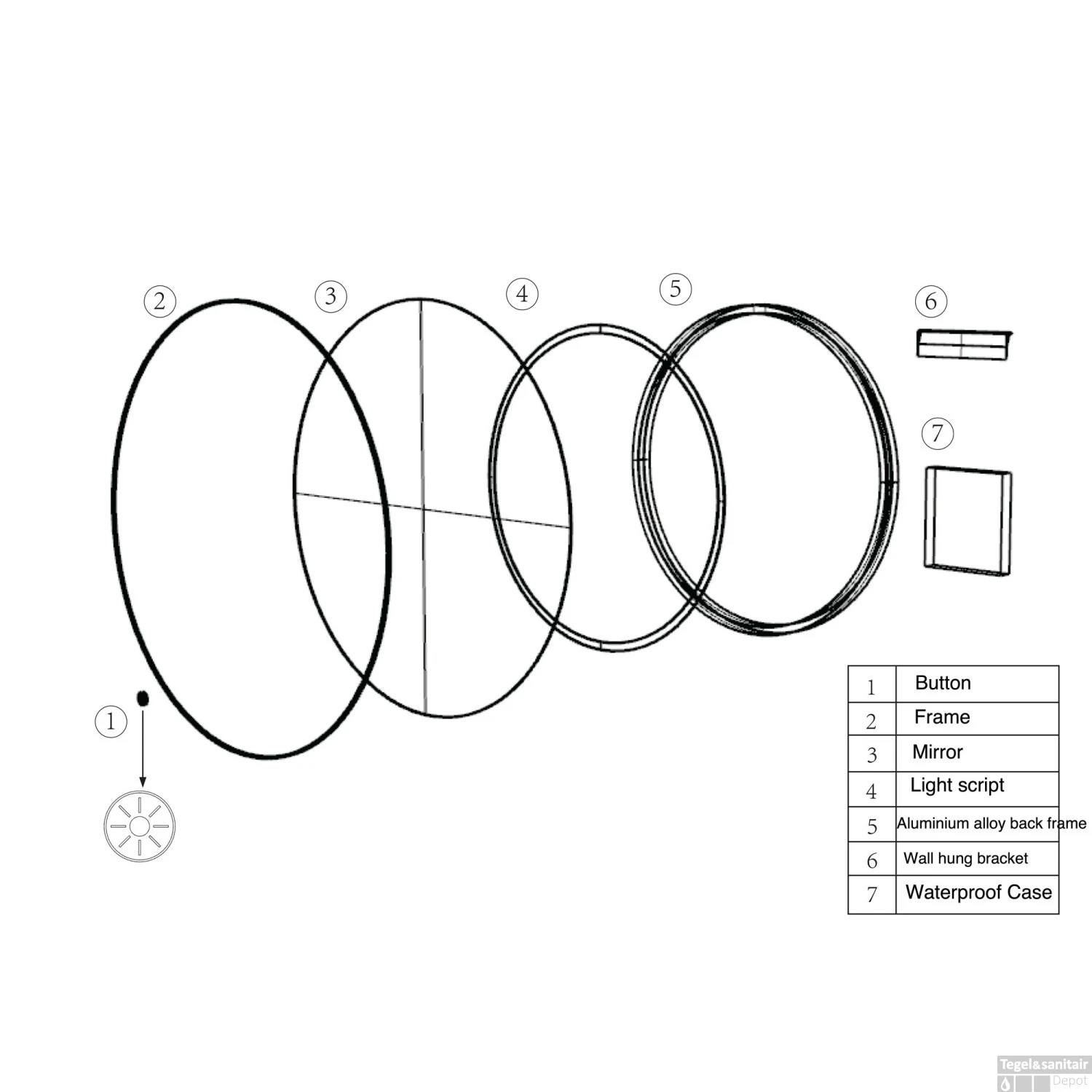 2 3 4 5 6

7

1

| 1 | Button |
|---|---|
| 2 | Frame |
| 3 | Mirror |
| 4 | Light script |
| 5 | Aluminium alloy back frame |
| 6 | Wall hung bracket |
| 7 | Waterproof Case |

Tegel&sanitair Depot