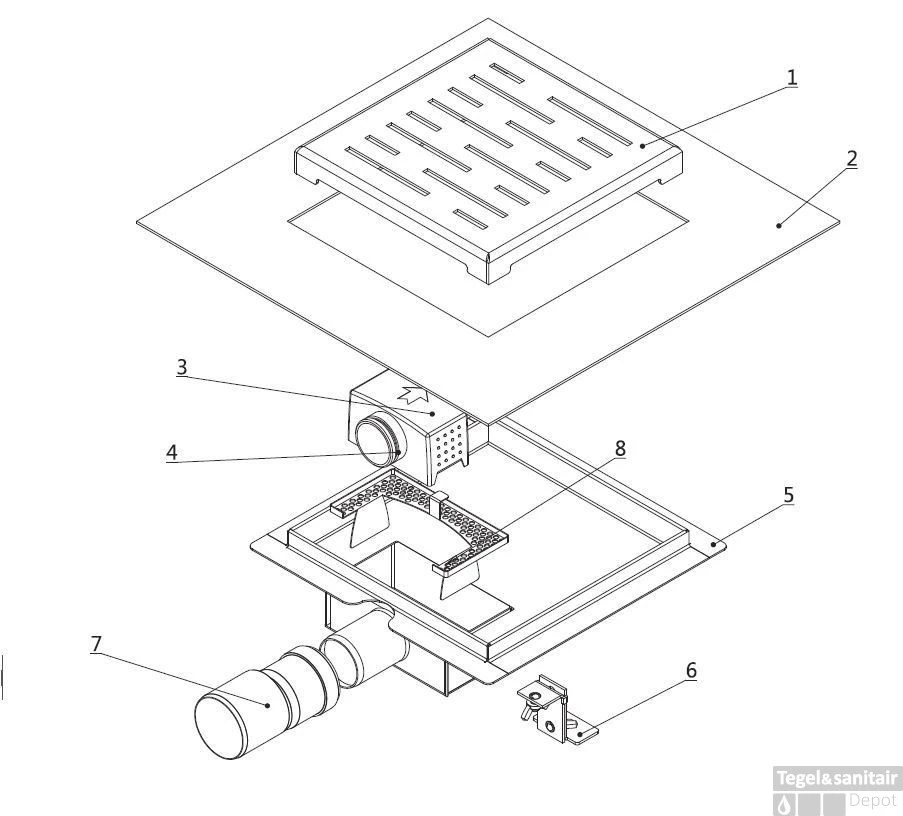 1
2
3
4
8
5
7
6
Tegel&sanitair
Depot